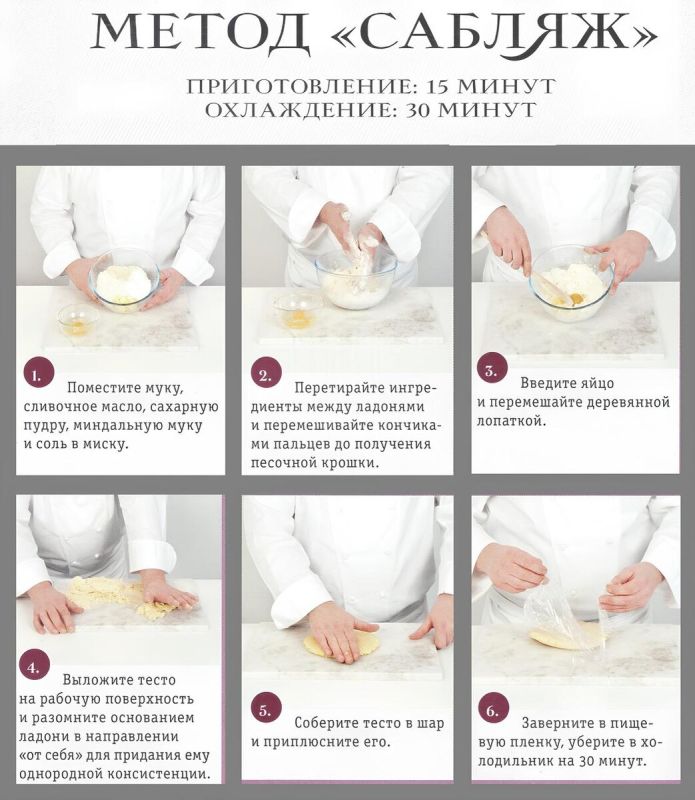 МЕТОД «САБЛЯЖ»

ПРИГОТОВЛЕНИЕ: 15 МИНУТ
ОХЛАЖДЕНИЕ: 30 МИНУТ

1. Поместите муку, сливочное масло, сахарную пудру, миндальную муку и соль в миску.

2. Перетирайте ингредиенты между ладонями и перемешивайте кончиками пальцев до получения песочной крошки.

3. Введите яйцо и перемешайте деревянной лопаткой.

4. Выложите тесто на рабочую поверхность и разомните основанием ладони в направлении «от себя» для придания ему однородной консистенции.

5. Соберите тесто в шар и приплюсните его.

6. Заверните в пищевую пленку, уберите в холодильник на 30 минут.